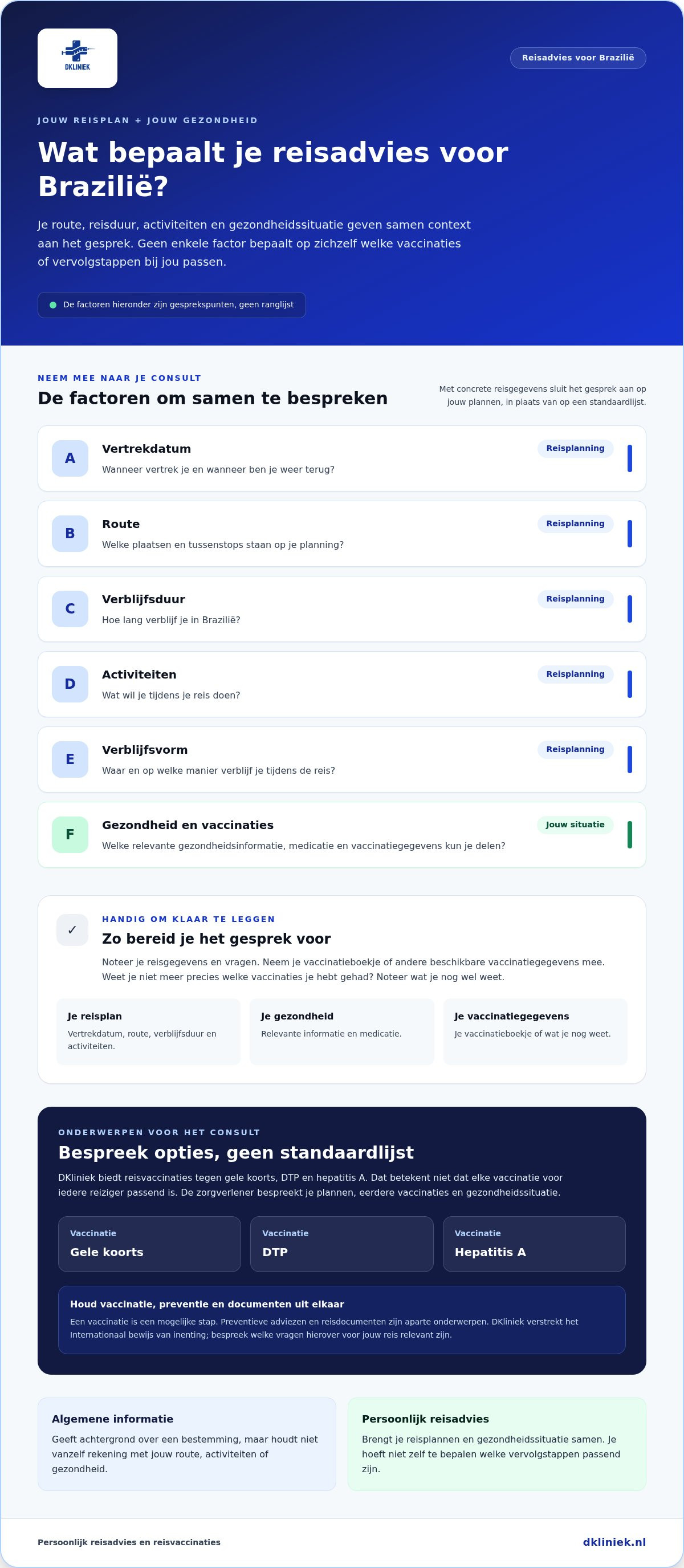 DKLINIEK

Reisadvies voor Brazilië

JOUW REISPLAN + JOUW GEZONDHEID

Wat bepaalt je reisadvies voor Brazilië?

Je route, reisduur, activiteiten en gezondheidssituatie geven samen context aan het gesprek. Geen enkele factor bepaalt op zichzelf welke vaccinaties of vervolgstappen bij jou passen.

De factoren hieronder zijn gesprekspunten, geen ranglijst

NEEM MEE NAAR JE CONSULT

De factoren om samen te bespreken

Met concrete reisgegevens sluit het gesprek aan op jouw plannen, in plaats van op een standaardlijst.

A
Vertrekdatum
Wanneer vertrek je en wanneer ben je weer terug?
Reisplanning

B
Route
Welke plaatsen en tussenstops staan op je planning?
Reisplanning

C
Verblijfsduur
Hoe lang verblijf je in Brazilië?
Reisplanning

D
Activiteiten
Wat wil je tijdens je reis doen?
Reisplanning

E
Verblijfsvorm
Waar en op welke manier verblijf je tijdens de reis?
Reisplanning

F
Gezondheid en vaccinaties
Welke relevante gezondheidsinformatie, medicatie en vaccinatiegegevens kun je delen?
Jouw situatie

✓

HANDIG OM KLAAR TE LEGGEN

Zo bereid je het gesprek voor

Noteer je reisgegevens en vragen. Neem je vaccinatieboekje of andere beschikbare vaccinatiegegevens mee. Weet je niet meer precies welke vaccinaties je hebt gehad? Noteer wat je nog wel weet.

Je reisplan
Vertrekdatum, route, verblijfsduur en activiteiten.

Je gezondheid
Relevante informatie en medicatie.

Je vaccinatiegegevens
Je vaccinatieboekje of wat je nog weet.

ONDERWERPEN VOOR HET CONSULT

Bespreek opties, geen standaardlijst

DKliniek biedt reisvaccinaties tegen gele koorts, DTP en hepatitis A. Dat betekent niet dat elke vaccinatie voor iedere reiziger passend is. De zorgverlener bespreekt je plannen, eerdere vaccinaties en gezondheidssituatie.

Vaccinatie
Gele koorts

Vaccinatie
DTP

Vaccinatie
Hepatitis A

Houd vaccinatie, preventie en documenten uit elkaar

Een vaccinatie is een mogelijke stap. Preventieve adviezen en reisdocumenten zijn aparte onderwerpen. DKliniek verstrekt het Internationaal bewijs van inenting; bespreek welke vragen hierover voor jouw reis relevant zijn.

Algemene informatie
Geeft achtergrond over een bestemming, maar houdt niet vanzelf rekening met jouw route, activiteiten of gezondheid.

Persoonlijk reisadvies
Brengt je reisplannen en gezondheidssituatie samen. Je hoeft niet zelf te bepalen welke vervolgstappen passend zijn.

Persoonlijk reisadvies en reisvaccinaties

dkliniek.nl